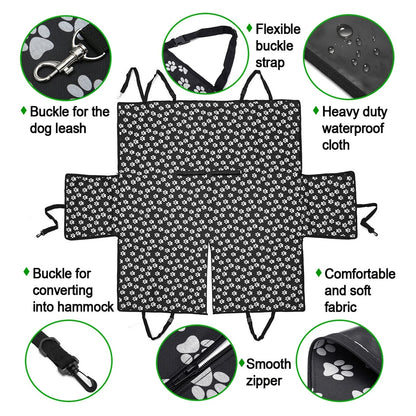 ♦ Flexible buckle strap

♦ Buckle for the dog leash

♦ Heavy duty waterproof cloth

♦ Buckle for converting into hammock

♦ Comfortable and soft fabric

♦ Smooth zipper