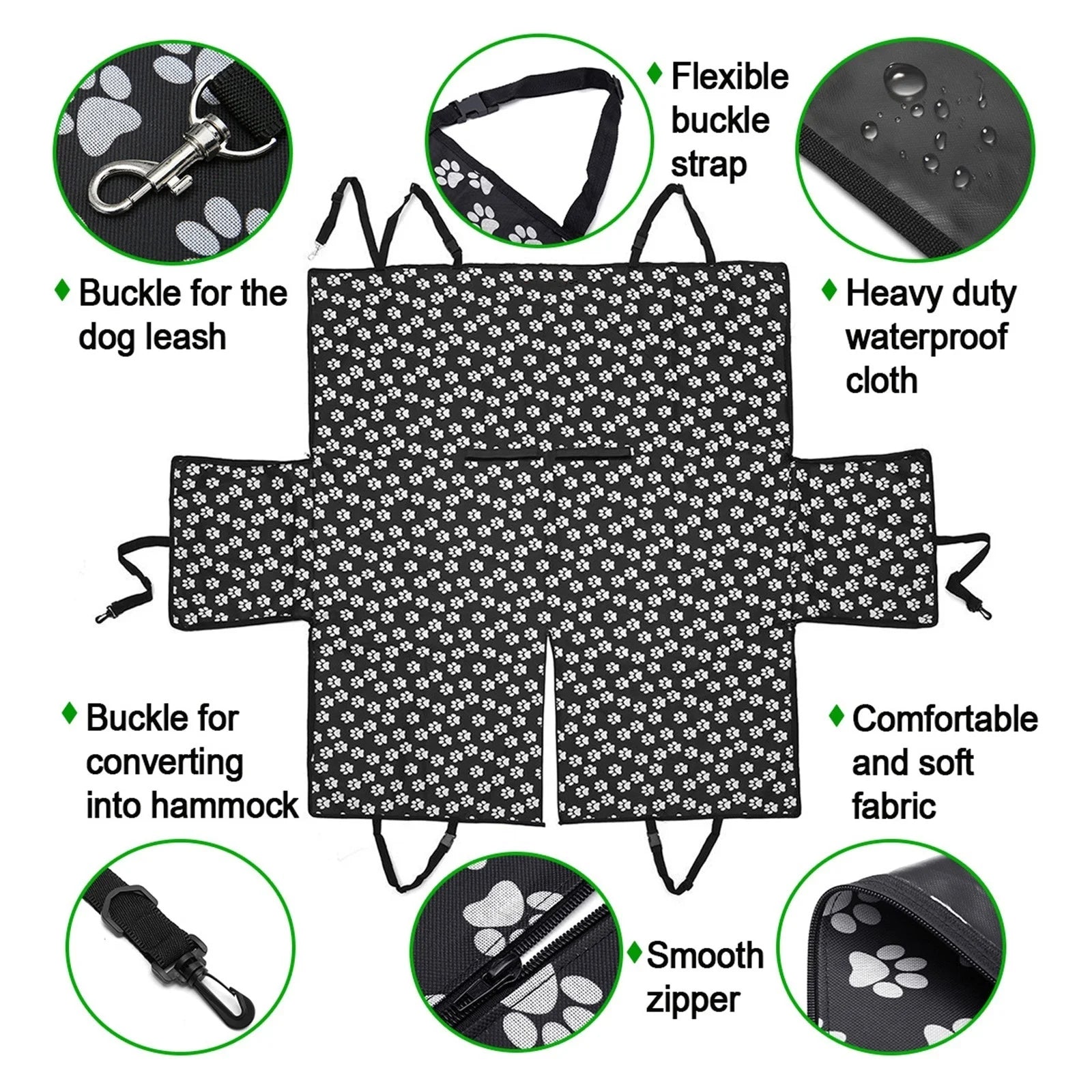 ♦ Flexible buckle strap

♦ Buckle for the dog leash

♦ Heavy duty waterproof cloth

♦ Buckle for converting into hammock

♦ Comfortable and soft fabric

♦ Smooth zipper