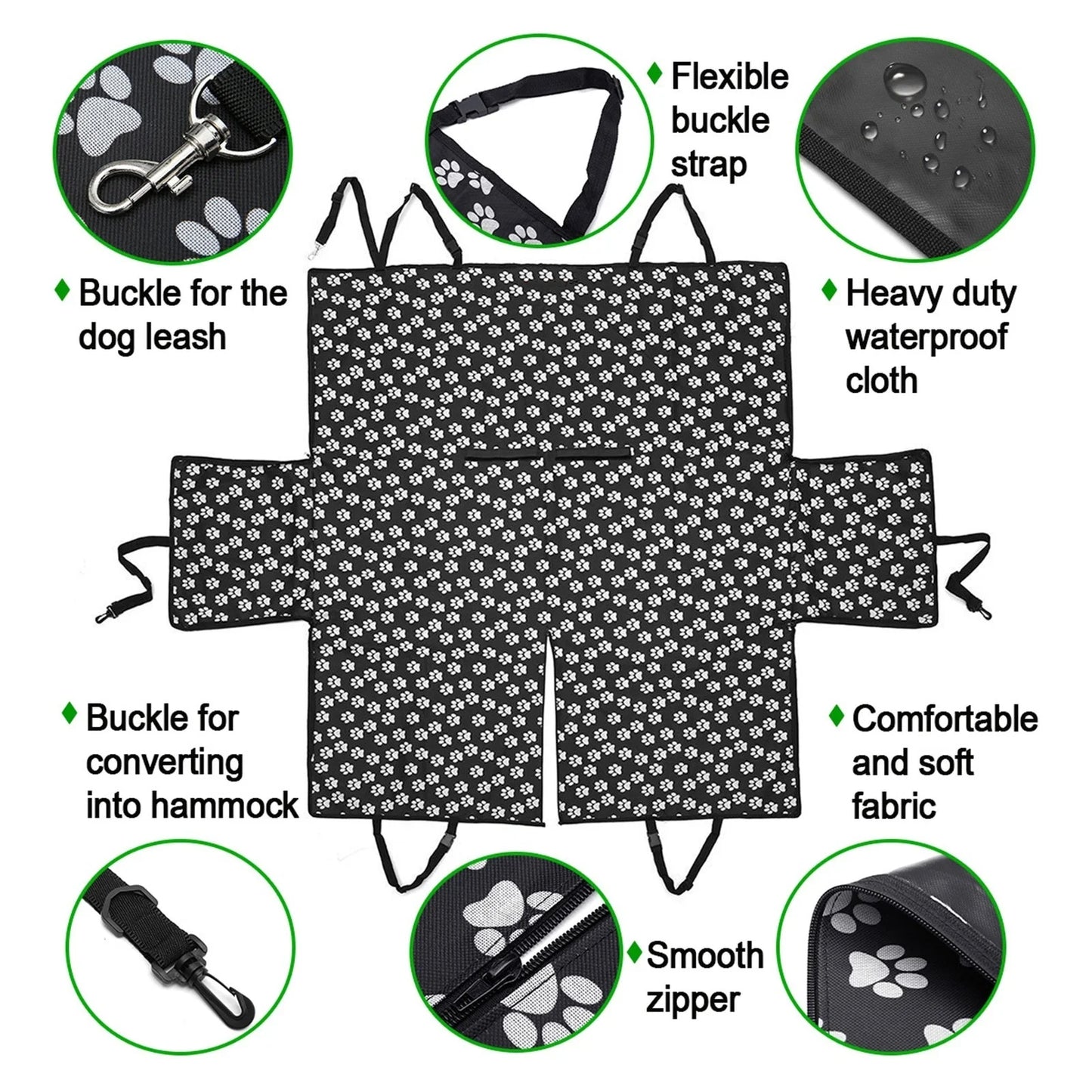 ♦ Flexible buckle strap

♦ Buckle for the dog leash

♦ Heavy duty waterproof cloth

♦ Buckle for converting into hammock

♦ Comfortable and soft fabric

♦ Smooth zipper