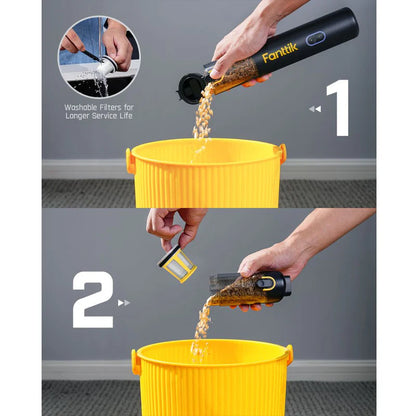 Washable Filters for Longer Service Life

Fanttik

1

2