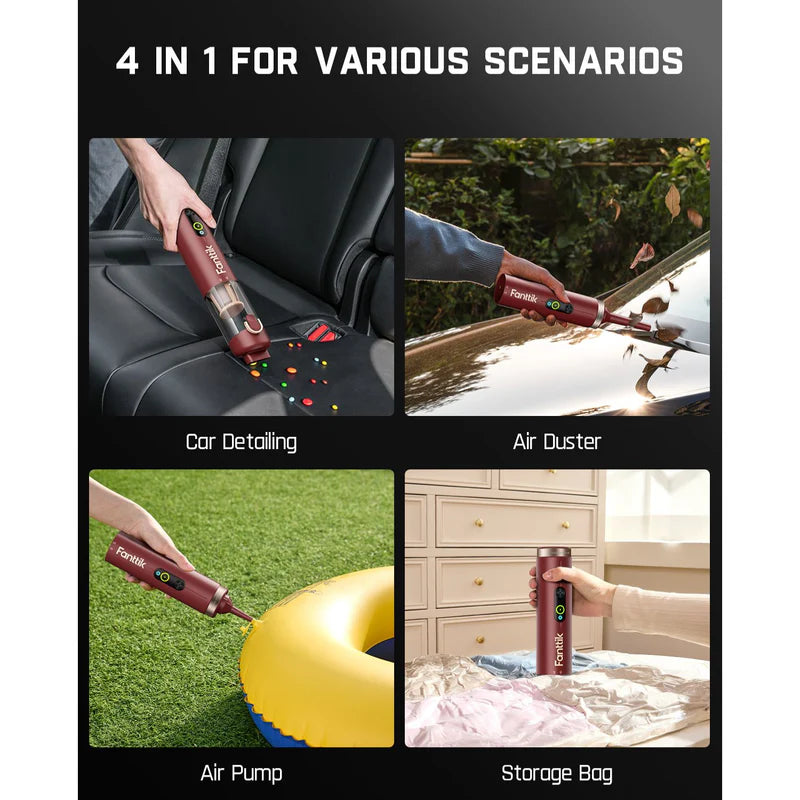 4 IN 1 FOR VARIOUS SCENARIOS

Fanttik

Car Detailing

Fanttik

Air Duster

Fanttik

Air Pump

Fanttik

Storage Bag