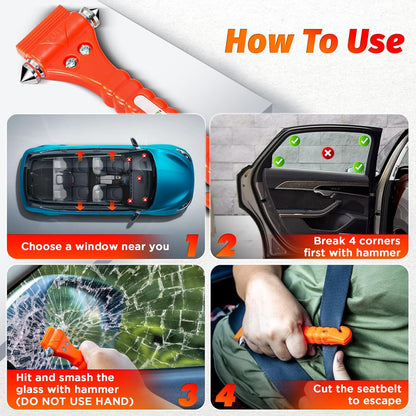 How To Use

Choose a window near you 1

2 Break 4 corners first with hammer

Hit and smash the glass with hammer (DO NOT USE HAND) 3

4 Cut the seatbelt to escape