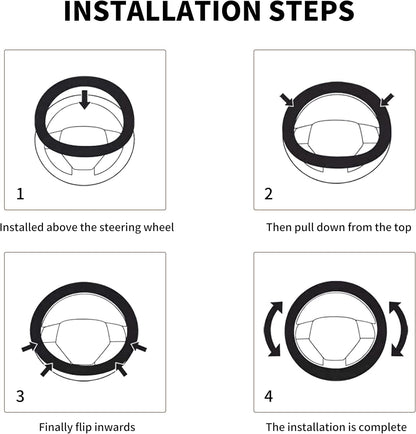 INSTALLATION STEPS

1

Installed above the steering wheel

2

Then pull down from the top

3

Finally flip inwards

4

The installation is complete